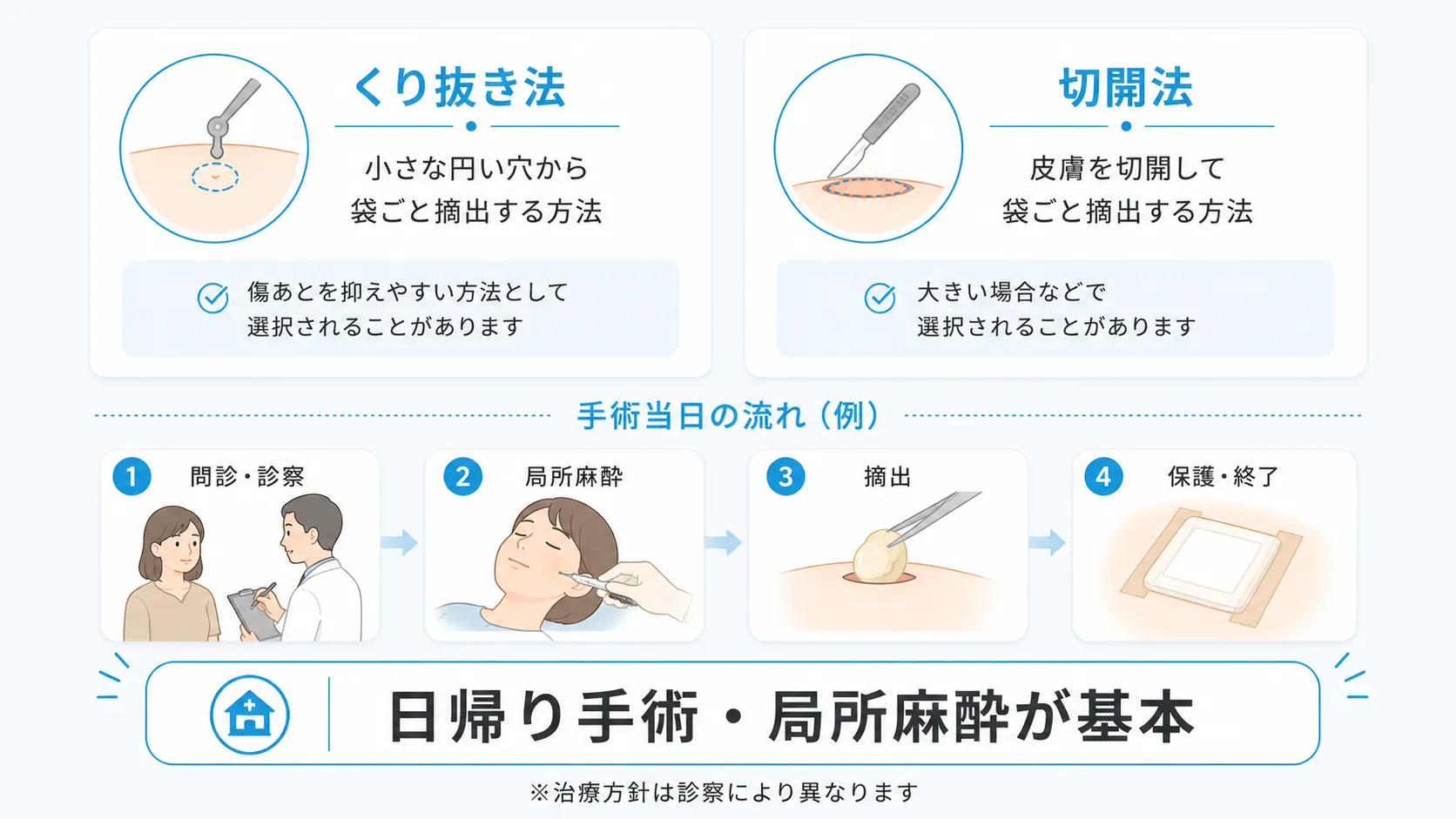 くり抜き法

小さな円い穴から
袋ごと摘出する方法

傷あとを抑えやすい方法として
選択されることがあります

切開法

皮膚を切開して
袋ごと摘出する方法

大きい場合などで
選択されることがあります

手術当日の流れ（例）

1 問診・診察

2 局所麻酔

3 摘出

4 保護・終了

日帰り手術・局所麻酔が基本

※治療方針は診察により異なります